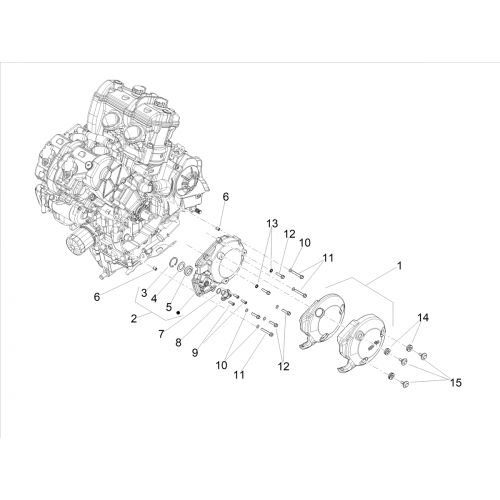 6
13
12
10
11
1
6
3
4
5
2
7
8
9
10
11
12
14
15